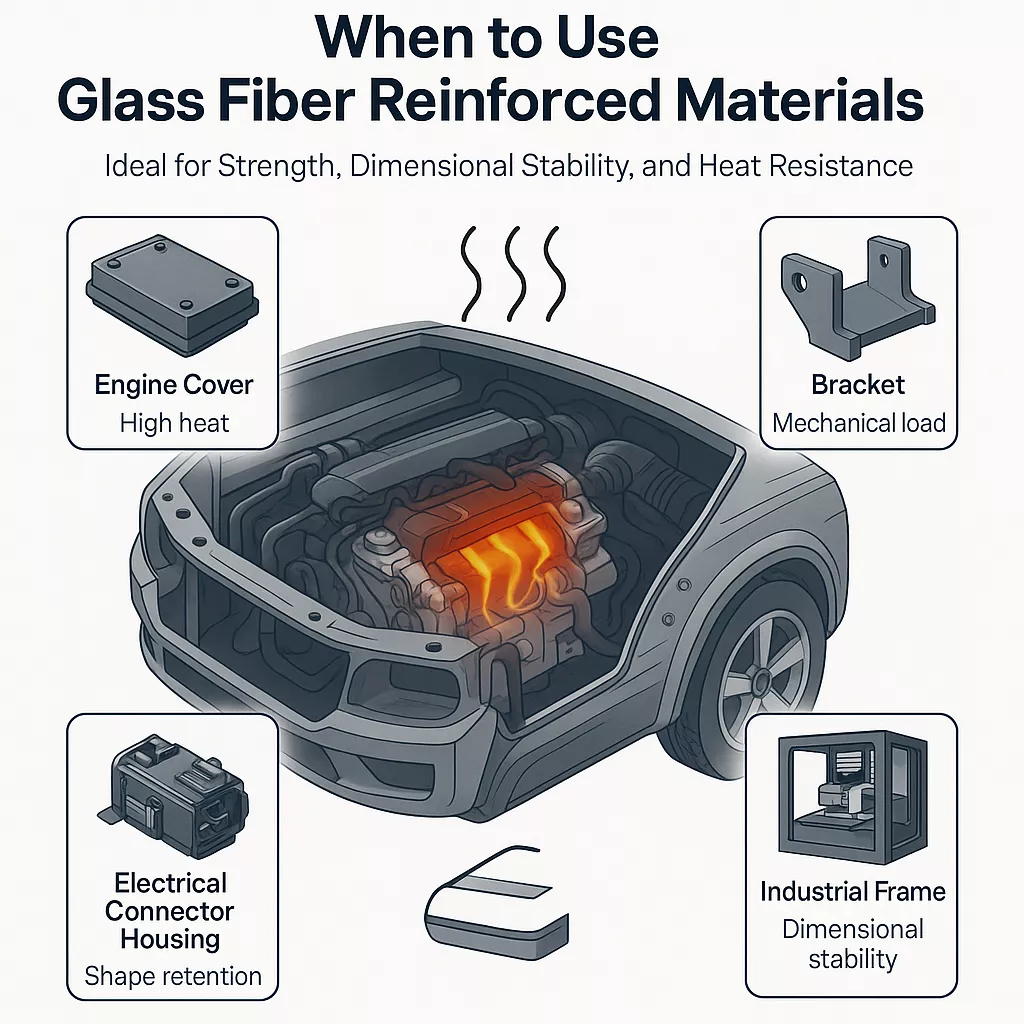 When to Use
Glass Fiber Reinforced Materials

Ideal for Strength, Dimensional Stability, and Heat Resistance

Engine Cover
High heat

Bracket
Mechanical load

Electrical Connector Housing
Shape retention

Industrial Frame
Dimensional stability