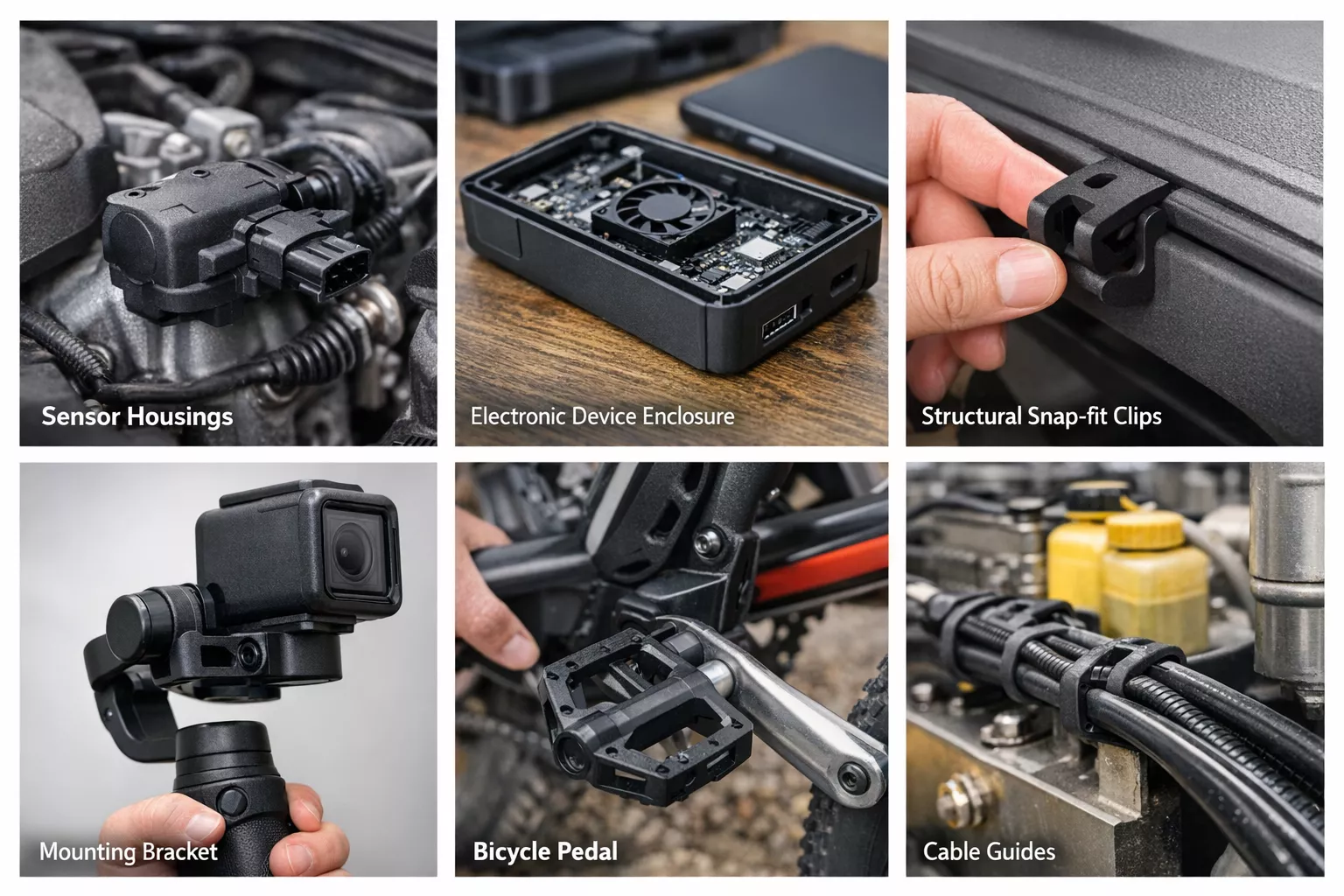 Sensor Housings

Electronic Device Enclosure

Structural Snap-fit Clips

Mounting Bracket

Bicycle Pedal

Cable Guides